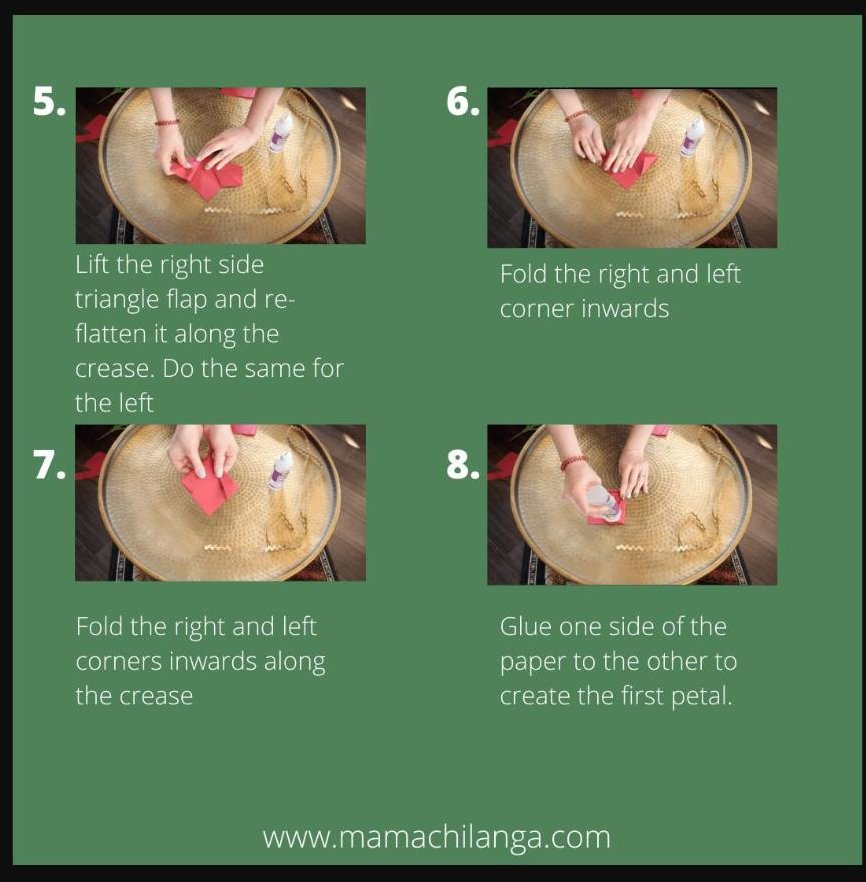 5.

Lift the right side triangle flap and re-flatten it along the crease. Do the same for the left

6.

Fold the right and left corner inwards

7.

Fold the right and left corners inwards along the crease

8.

Glue one side of the paper to the other to create the first petal.

www.mamachilanga.com